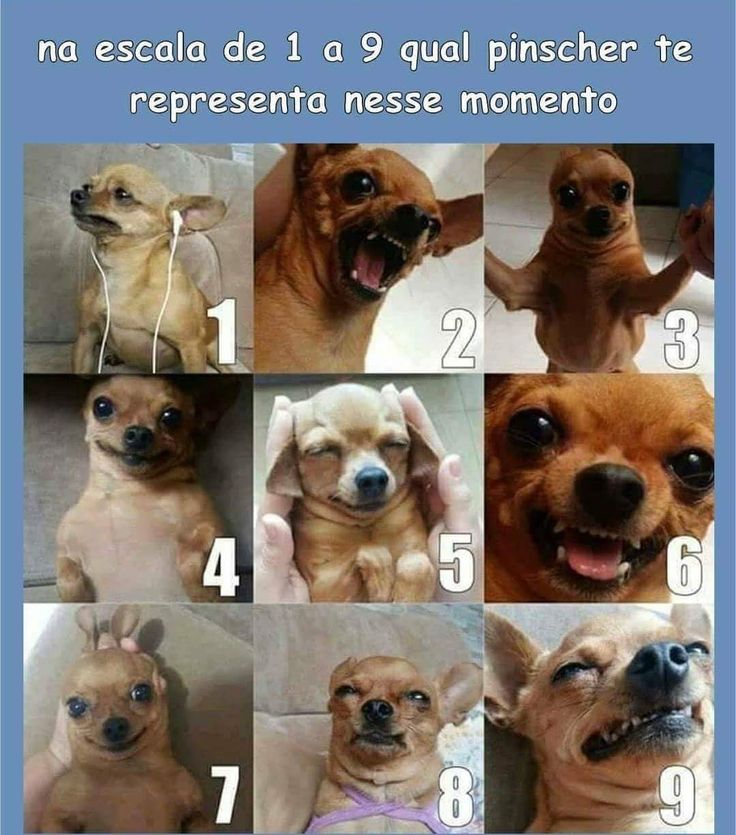 na escala de 1 a 9 qual pinscher te representa nesse momento

1
2
3
4
5
6
7
8
9