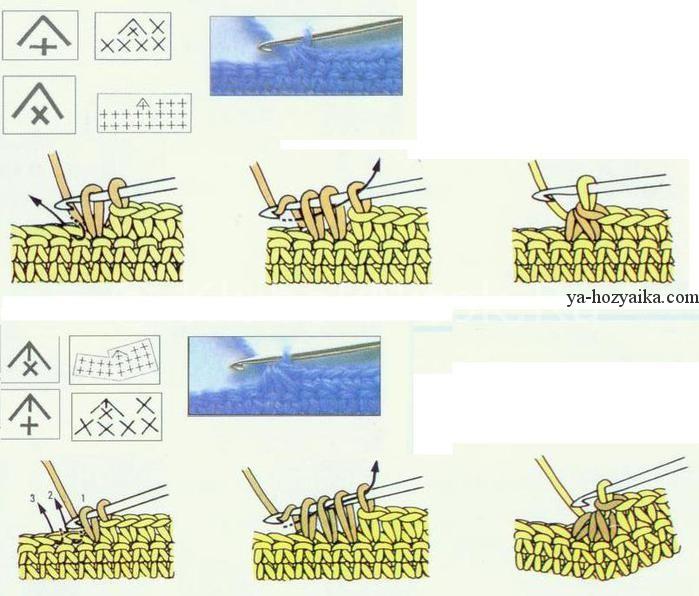 ya-hozyaika.com

3 2 1