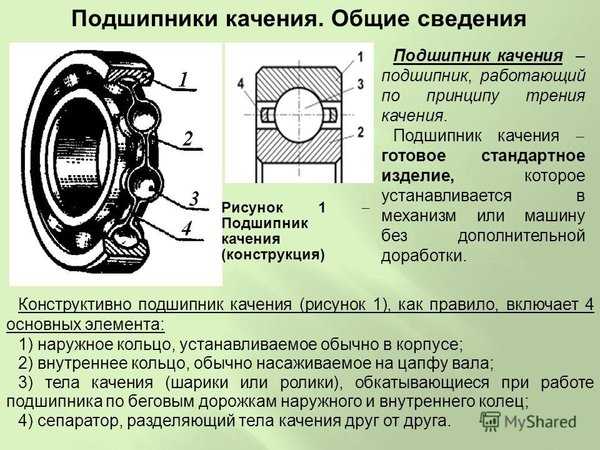 Подшипники качения. Общие сведения

1

2

3

4

1

3

4

2

Рисунок 1 – Подшипник качения (конструкция)

Подшипник качения – подшипник, работающий по принципу трения качения.

Подшипник качения – готовое стандартное изделие, которое устанавливается в механизм или машину без дополнительной доработки.

Конструктивно подшипник качения (рисунок 1), как правило, включает 4 основных элемента:

1) наружное кольцо, устанавливаемое обычно в корпусе;

2) внутреннее кольцо, обычно насаживаемое на цапфу вала;

3) тела качения (шарики или ролики), обкатывающиеся при работе подшипника по беговым дорожкам наружного и внутреннего колец;

4) сепаратор, разделяющий тела качения друг от друга.

MyShared